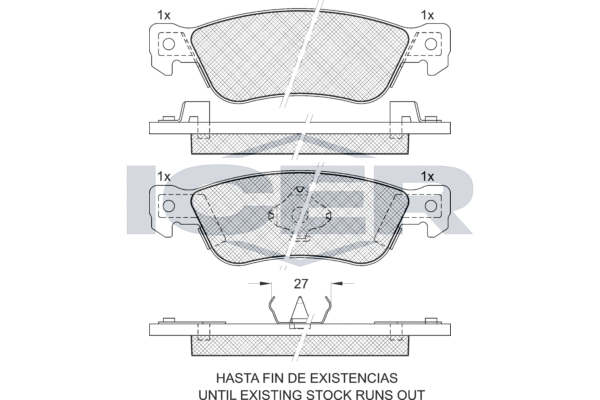 1x
1x
ICER
1x
1x
27
HASTA FIN DE EXISTENCIAS
UNTIL EXISTING STOCK RUNS OUT