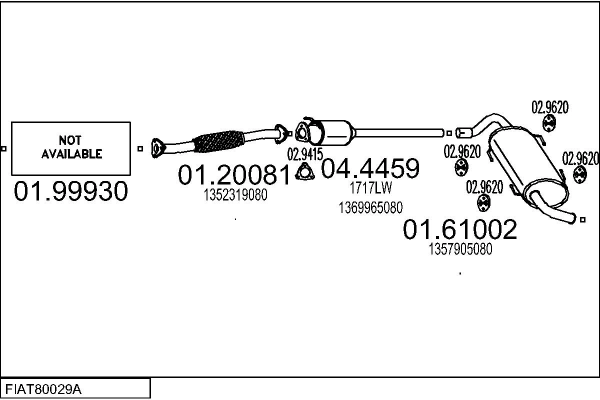 NOT AVAILABLE

01.99930

01.20081
1352319080

02.9415

04.4459
1717LW
1369965080

02.9620

02.9620

02.9620

02.9620

01.61002
1357905080

FIAT80029A