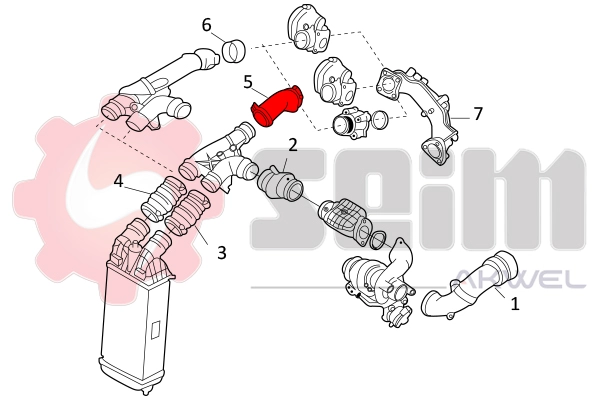 6
5
7
2
4
3
1
SEIM
AKWEL