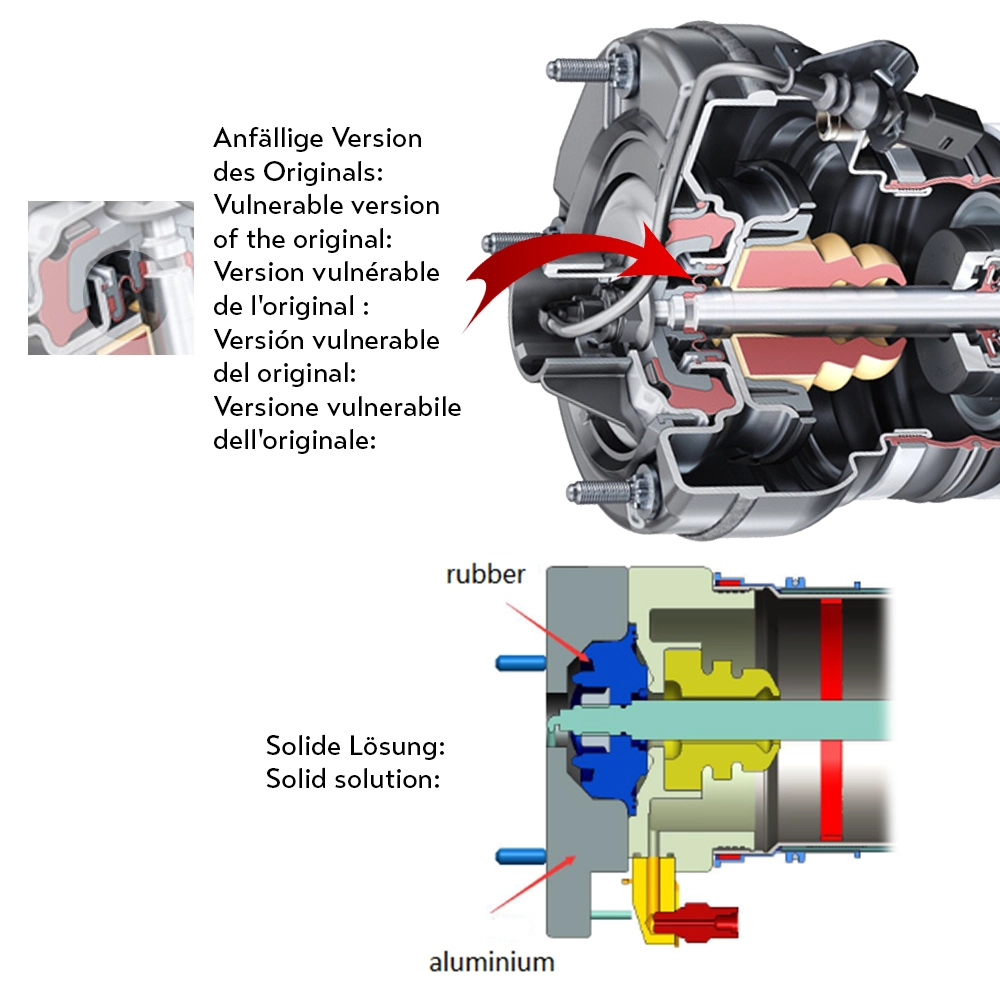 Anfällige Version des Originals:
Vulnerable version of the original:
Version vulnérable de l'original :
Versión vulnerable del original:
Versione vulnerabile dell'originale:

rubber

Solide Lösung:
Solid solution:

aluminium