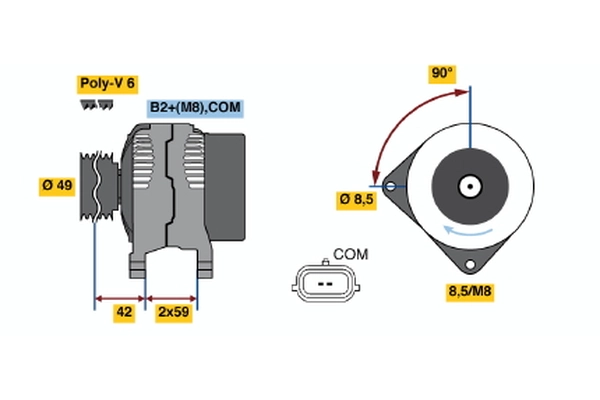 Poly-V 6

B2+(M8),COM

Ø 49

42

2x59

90°

Ø 8,5

COM

8,5/M8