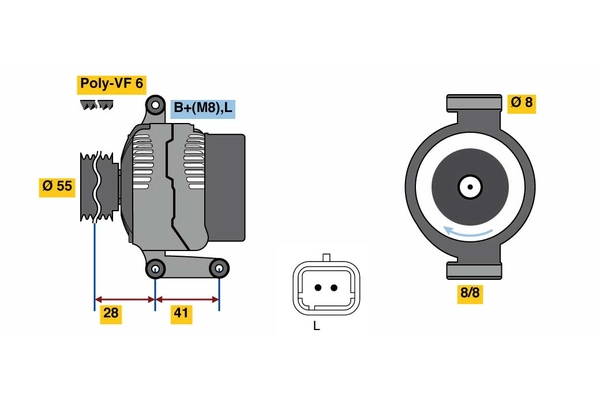 Poly-VF 6

B+(M8),L

Ø 55

28

41

L

Ø 8

8/8