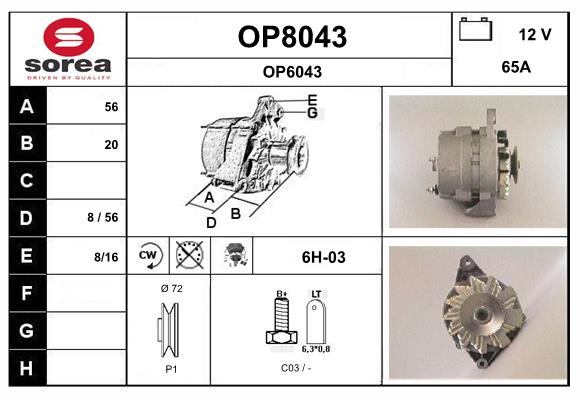 sorea
DRIVEN BY QUALITY

OP8043

OP6043

12 V

65A

| A | 56 |
|---|---|
| B | 20 |
| C | |
| D | 8 / 56 |
| E | 8/16 |
| F | |
| G | |
| H | |

E
G
A
B
D

CW

6H-03

Ø 72

P1

B+

LT

6,3*0,8

C03 / -