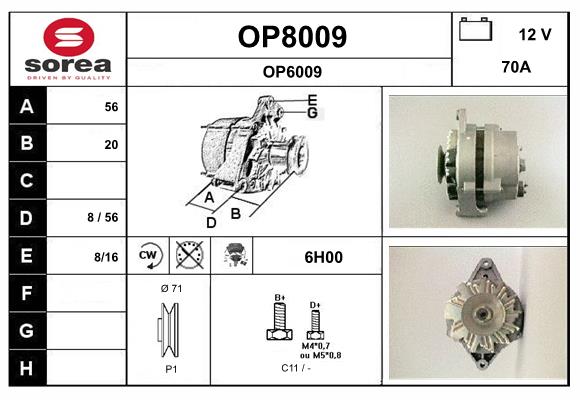 sorea
DRIVEN BY QUALITY

OP8009

OP6009

12 V

70A

| A | 56 |
|---|---|
| B | 20 |
| C | |
| D | 8 / 56 |
| E | 8/16 |
| F | |
| G | |
| H | |

E
G
A
B
D

CW

6H00

Ø 71

P1

B+

D+

M4*0,7
ou M5*0,8

C11 / -