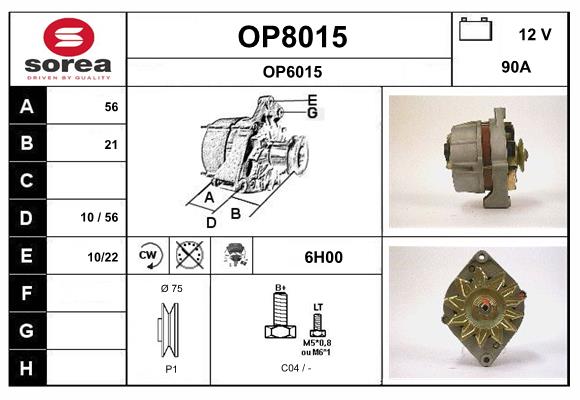 sorea
DRIVEN BY QUALITY

OP8015
OP6015

12 V
90A

| A | 56 |
|---|---|
| B | 21 |
| C | |
| D | 10 / 56 |
| E | 10/22 |
| F | |
| G | |
| H | |

E
G
A
B
D

CW

6H00

Ø 75
P1

B+
LT
M5*0,8
ou M6*1
C04 / -