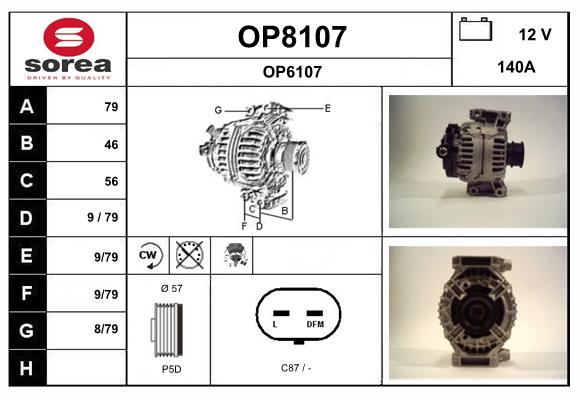 sorea
DRIVEN BY QUALITY

OP8107

OP6107

12 V

140A

| A | 79 |
|---|---|
| B | 46 |
| C | 56 |
| D | 9 / 79 |
| E | 9/79 |
| F | 9/79 |
| G | 8/79 |
| H | |

G E C B F D

CW

Ø 57

P5D

L DFM

C87 / -