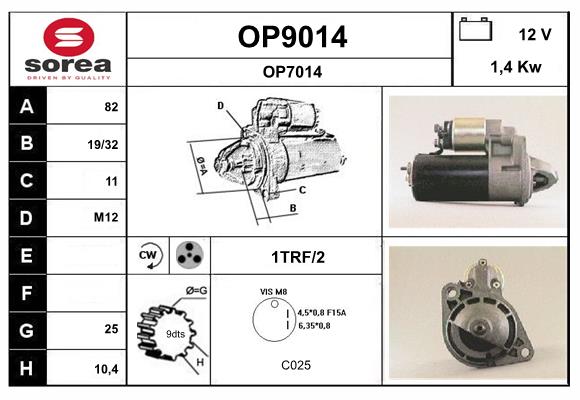 sorea
DRIVEN BY QUALITY

OP9014
OP7014

12 V
1,4 Kw

| A | 82 |
|---|---|
| B | 19/32 |
| C | 11 |
| D | M12 |
| E | |
| F | |
| G | 25 |
| H | 10,4 |

D
Ø=A
C
B

CW

1TRF/2

Ø=G
9dts
H

VIS M8
4,5*0,8 F15A
6,35*0,8

C025