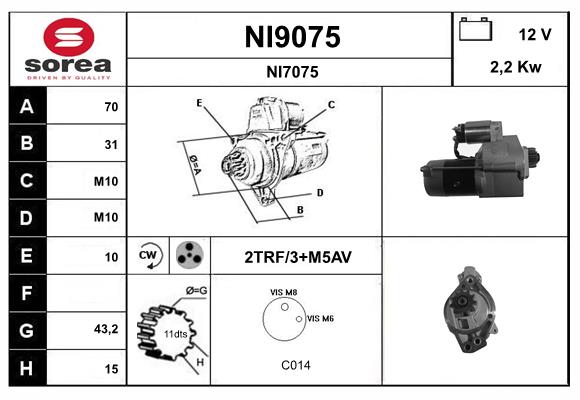 sorea
DRIVEN BY QUALITY

NI9075

NI7075

12 V

2,2 Kw

| A | 70 |
|---|---|
| B | 31 |
| C | M10 |
| D | M10 |
| E | 10 |
| F | |
| G | 43,2 |
| H | 15 |

E
C
Ø=A
D
B

CW

2TRF/3+M5AV

Ø=G
11dts
H

VIS M8
VIS M6
C014