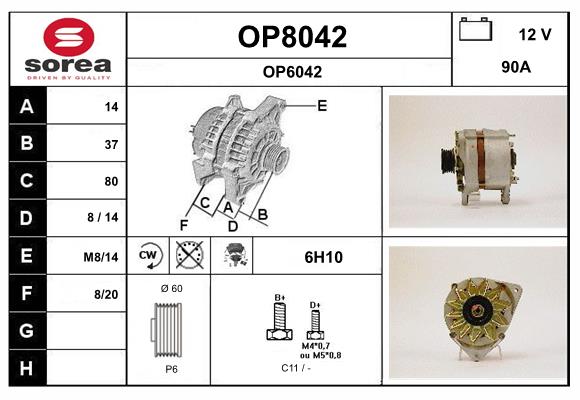 sorea
DRIVEN BY QUALITY

OP8042

OP6042

12 V

90A

| A | 14 |
|---|---|
| B | 37 |
| C | 80 |
| D | 8 / 14 |
| E | M8/14 |
| F | 8/20 |
| G | |
| H | |

E
C
A
B
F
D

CW

6H10

Ø 60

P6

B+

D+

M4*0,7
ou M5*0,8

C11 / -