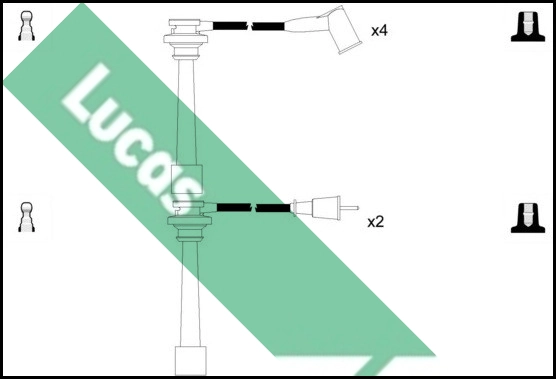 Lucas

x4

x2