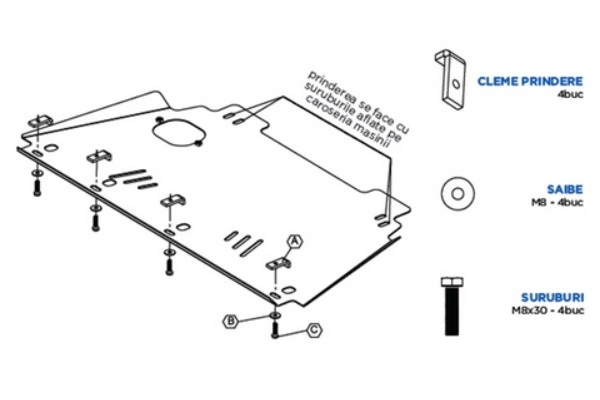 prinderea se face cu suruburile aflate pe caroseria masinii

A

B

C

CLEME PRINDERE
4buc

SAIBE
M8 - 4buc

SURUBURI
M8x30 - 4buc