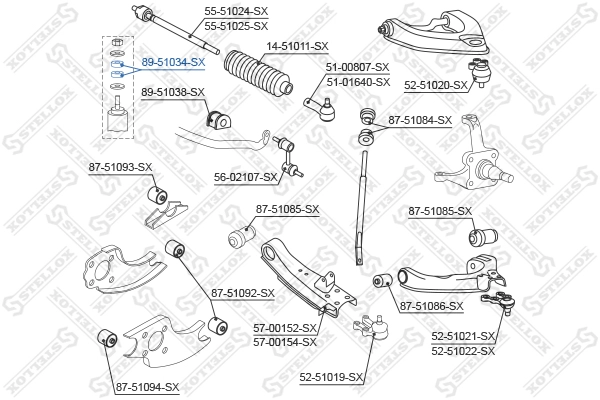 55-51024-SX
55-51025-SX
89-51034-SX
14-51011-SX
51-00807-SX
51-01640-SX
52-51020-SX
89-51038-SX
87-51084-SX
87-51093-SX
56-02107-SX
87-51085-SX
87-51085-SX
87-51092-SX
87-51086-SX
57-00152-SX
57-00154-SX
52-51021-SX
52-51022-SX
52-51019-SX
87-51094-SX
STELLOX