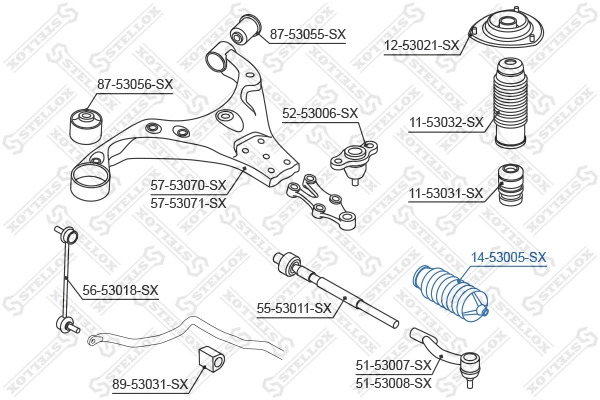 87-53055-SX
12-53021-SX
87-53056-SX
52-53006-SX
11-53032-SX
57-53070-SX
57-53071-SX
11-53031-SX
14-53005-SX
56-53018-SX
55-53011-SX
51-53007-SX
51-53008-SX
89-53031-SX
STELLOX