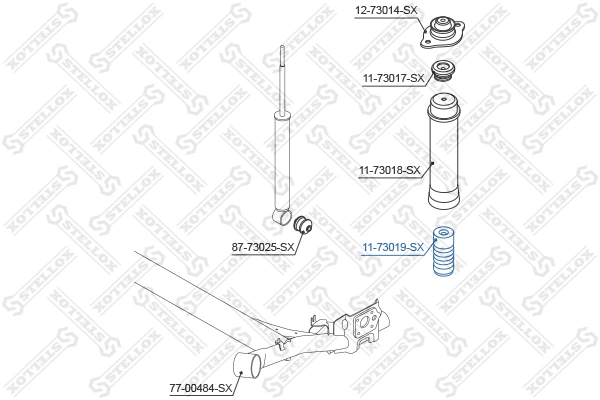 12-73014-SX

11-73017-SX

11-73018-SX

87-73025-SX

11-73019-SX

77-00484-SX

STELLOX