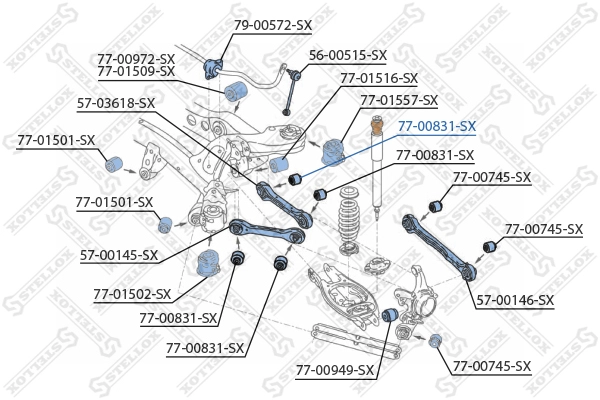 79-00572-SX
77-00972-SX
77-01509-SX
56-00515-SX
77-01516-SX
57-03618-SX
77-01557-SX
77-00831-SX
77-01501-SX
77-00831-SX
77-00745-SX
77-01501-SX
77-00745-SX
57-00145-SX
77-01502-SX
57-00146-SX
77-00831-SX
77-00831-SX
77-00949-SX
77-00745-SX
STELLOX