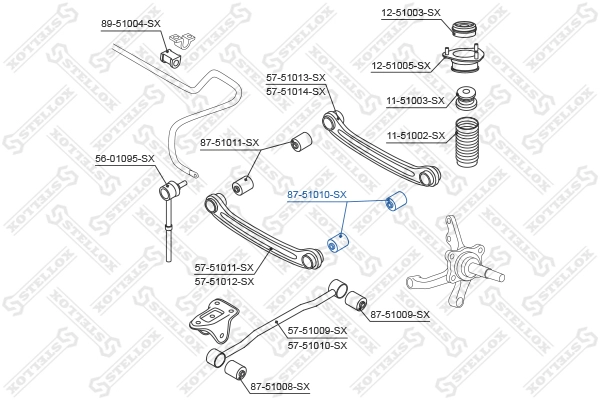 89-51004-SX

12-51003-SX

12-51005-SX

57-51013-SX
57-51014-SX

11-51003-SX

11-51002-SX

87-51011-SX

56-01095-SX

87-51010-SX

57-51011-SX
57-51012-SX

87-51009-SX

57-51009-SX
57-51010-SX

87-51008-SX

STELLOX