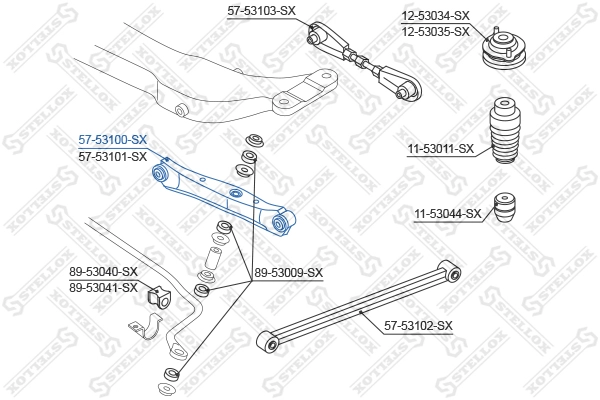 57-53103-SX
12-53034-SX
12-53035-SX
57-53100-SX
57-53101-SX
11-53011-SX
11-53044-SX
89-53040-SX
89-53041-SX
89-53009-SX
57-53102-SX
STELLOX