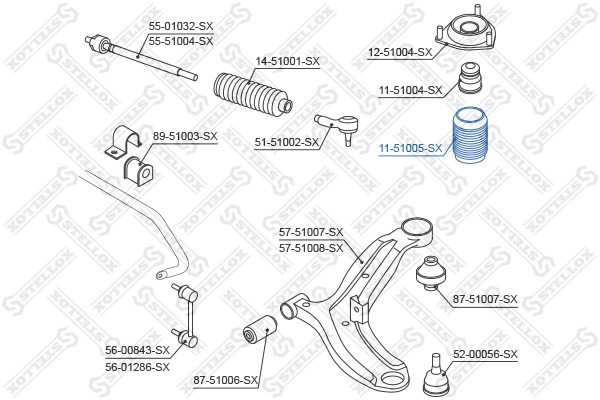 55-01032-SX
55-51004-SX
14-51001-SX
12-51004-SX
11-51004-SX
89-51003-SX
51-51002-SX
11-51005-SX
57-51007-SX
57-51008-SX
87-51007-SX
56-00843-SX
56-01286-SX
87-51006-SX
52-00056-SX
STELLOX