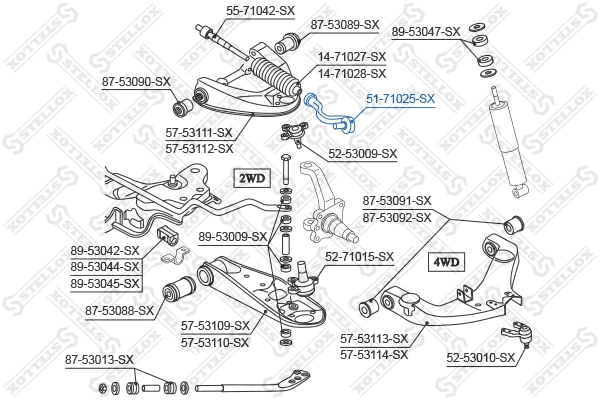 55-71042-SX
87-53089-SX
89-53047-SX
14-71027-SX
14-71028-SX
87-53090-SX
51-71025-SX
57-53111-SX
57-53112-SX
52-53009-SX
2WD
87-53091-SX
87-53092-SX
89-53009-SX
89-53042-SX
89-53044-SX
89-53045-SX
52-71015-SX
4WD
87-53088-SX
57-53109-SX
57-53110-SX
57-53113-SX
57-53114-SX
52-53010-SX
87-53013-SX
STELLOX