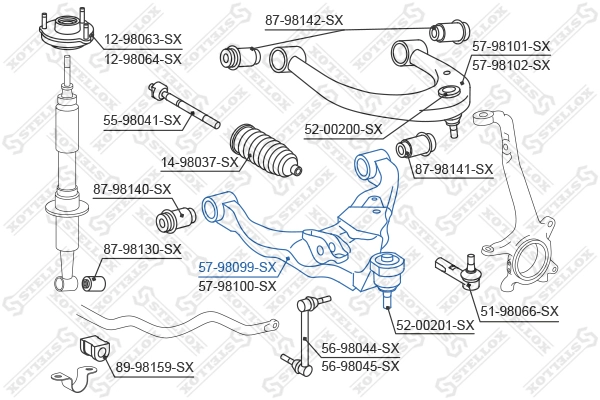 12-98063-SX
12-98064-SX
87-98142-SX
57-98101-SX
57-98102-SX
55-98041-SX
52-00200-SX
14-98037-SX
87-98141-SX
87-98140-SX
87-98130-SX
57-98099-SX
57-98100-SX
51-98066-SX
52-00201-SX
56-98044-SX
56-98045-SX
89-98159-SX
STELLOX