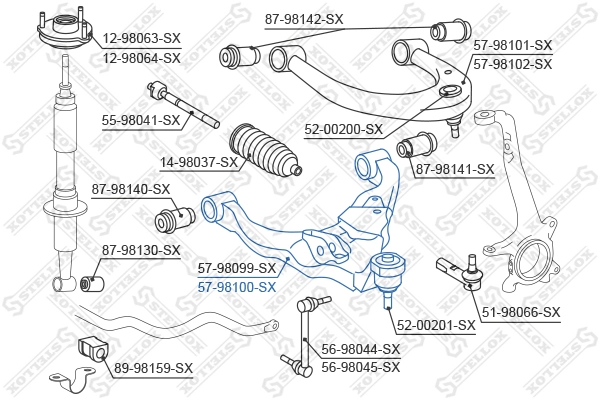 12-98063-SX
12-98064-SX
87-98142-SX
57-98101-SX
57-98102-SX
55-98041-SX
52-00200-SX
14-98037-SX
87-98141-SX
87-98140-SX
87-98130-SX
57-98099-SX
57-98100-SX
51-98066-SX
52-00201-SX
56-98044-SX
56-98045-SX
89-98159-SX
STELLOX