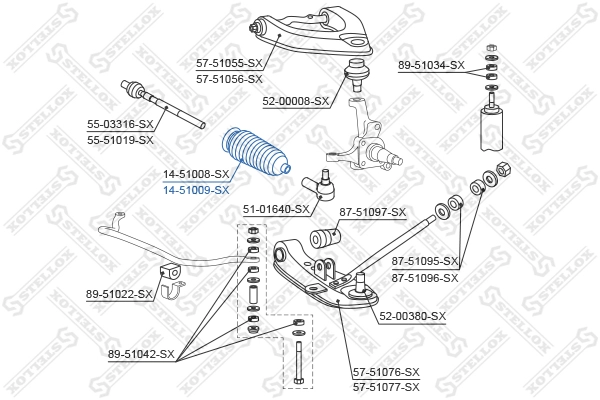 57-51055-SX
57-51056-SX

89-51034-SX

52-00008-SX

55-03316-SX
55-51019-SX

14-51008-SX
14-51009-SX

51-01640-SX

87-51097-SX

87-51095-SX
87-51096-SX

89-51022-SX

52-00380-SX

89-51042-SX

57-51076-SX
57-51077-SX

STELLOX