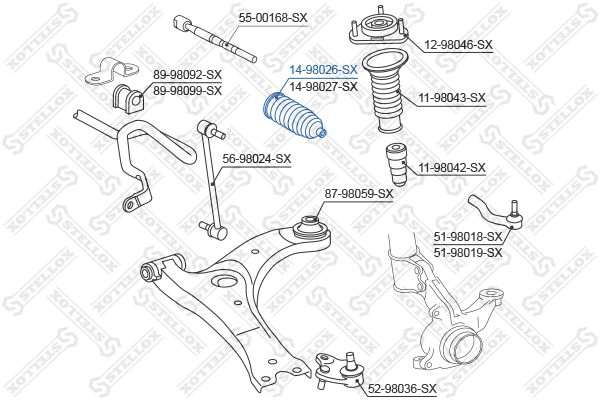 55-00168-SX
12-98046-SX
89-98092-SX
89-98099-SX
14-98026-SX
14-98027-SX
11-98043-SX
56-98024-SX
11-98042-SX
87-98059-SX
51-98018-SX
51-98019-SX
52-98036-SX
STELLOX