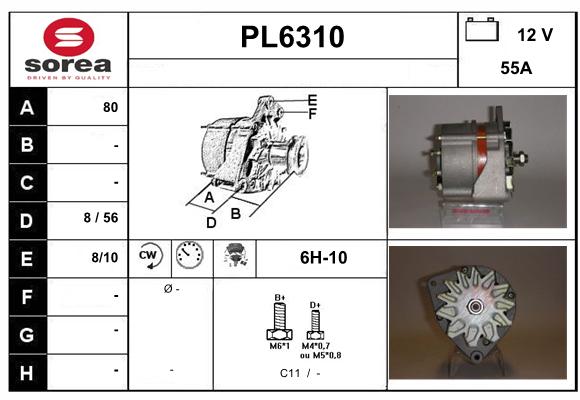 sorea
DRIVEN BY QUALITY

PL6310

12 V
55A

| A | 80 |
|---|---|
| B | - |
| C | - |
| D | 8 / 56 |
| E | 8/10 |
| F | - |
| G | - |
| H | - |

E
F
A
B
D

CW

6H-10

Ø -

-

B+
D+
M6*1
M4*0,7
ou M5*0,8

C11 / -