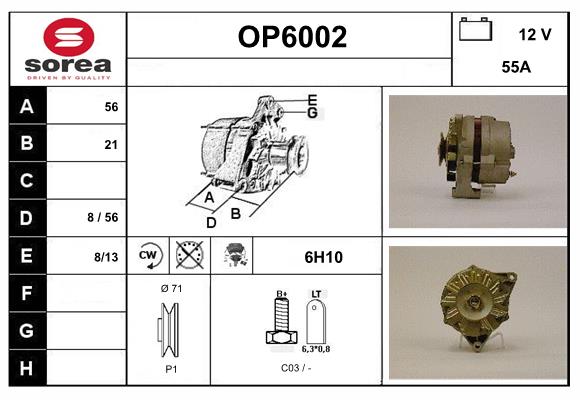 sorea
DRIVEN BY QUALITY

OP6002

12 V

55A

| A | 56 |
|---|---|
| B | 21 |
| C | |
| D | 8 / 56 |
| E | 8/13 |
| F | |
| G | |
| H | |

E
G
A
B
D

CW

6H10

Ø 71

P1

B+

LT

6,3*0,8

C03 / -