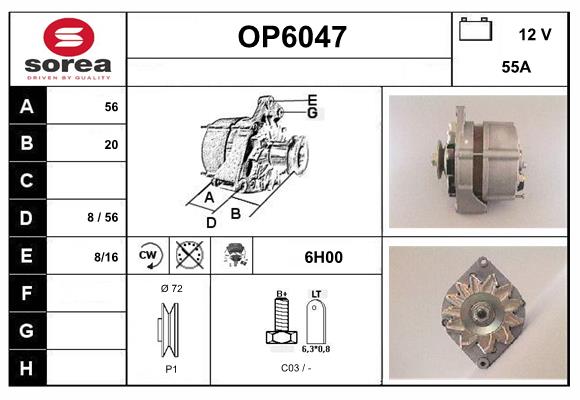 sorea
DRIVEN BY QUALITY

OP6047

12 V
55A

| A | 56 |
|---|---|
| B | 20 |
| C | |
| D | 8 / 56 |
| E | 8/16 |
| F | |
| G | |
| H | |

E
G
A
B
D

CW

6H00

Ø 72

P1

B+
LT
6,3*0,8

C03 / -