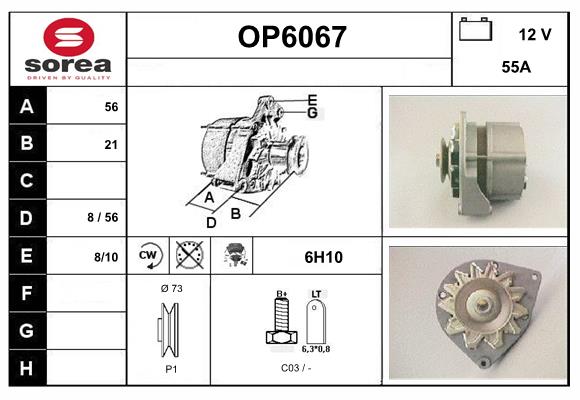 sorea
DRIVEN BY QUALITY

OP6067

12 V
55A

| A | 56 |
|---|---|
| B | 21 |
| C | |
| D | 8 / 56 |
| E | 8/10 |
| F | |
| G | |
| H | |

E
G
A
B
D

CW

6H10

Ø 73

P1

B+

LT

6,3*0,8

C03 / -