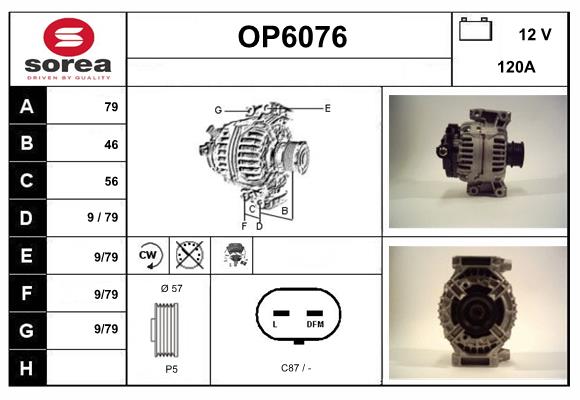 sorea
DRIVEN BY QUALITY

OP6076

12 V
120A

| A | 79 |
|---|---|
| B | 46 |
| C | 56 |
| D | 9 / 79 |
| E | 9/79 |
| F | 9/79 |
| G | 9/79 |
| H | |

G E C B F D

CW

Ø 57

P5

L DFM

C87 / -