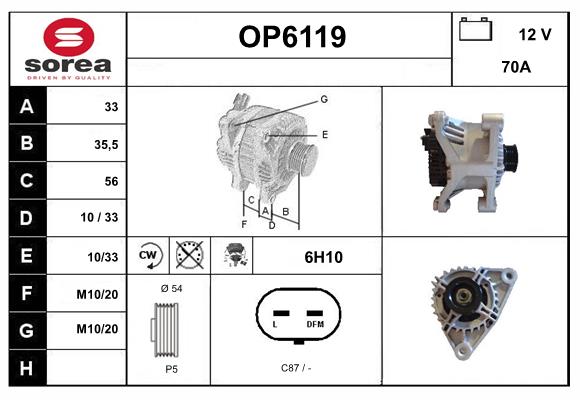 sorea
DRIVEN BY QUALITY

OP6119

12 V
70A

| A | 33 |
|---|---|
| B | 35,5 |
| C | 56 |
| D | 10 / 33 |
| E | 10/33 |
| F | M10/20 |
| G | M10/20 |
| H | |

G
E
C
A
B
F
D

CW

6H10

Ø 54

P5

L
DFM

C87 / -