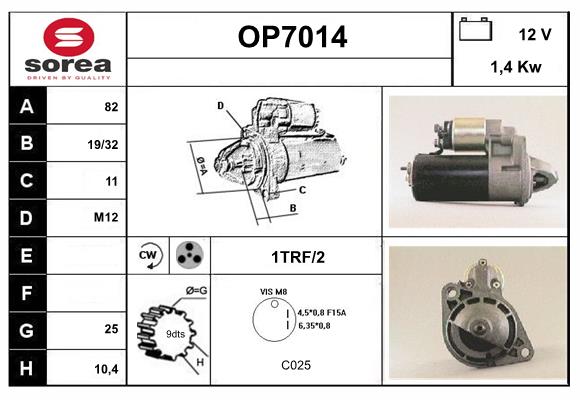 sorea
DRIVEN BY QUALITY

OP7014

12 V
1,4 Kw

| A | 82 |
|---|---|
| B | 19/32 |
| C | 11 |
| D | M12 |
| E | |
| F | |
| G | 25 |
| H | 10,4 |

D
Ø=A
C
B

CW

1TRF/2

Ø=G
9dts
H

VIS M8
4,5*0,8 F15A
6,35*0,8

C025