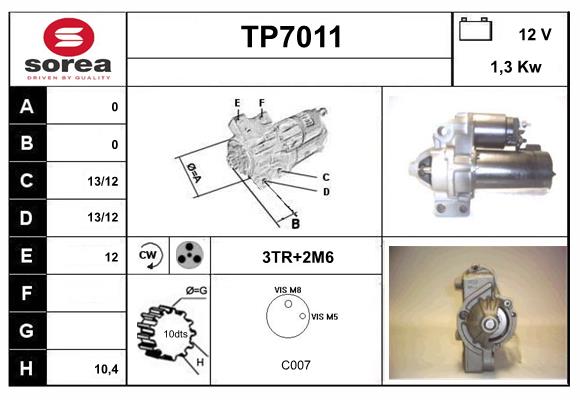 sorea
DRIVEN BY QUALITY

TP7011

12 V
1,3 Kw

| A | 0 |
|---|---|
| B | 0 |
| C | 13/12 |
| D | 13/12 |
| E | 12 |
| F | |
| G | |
| H | 10,4 |

E F
Ø=A
C
D
B

CW

3TR+2M6

Ø=G
10dts
H

VIS M8
VIS M5
C007