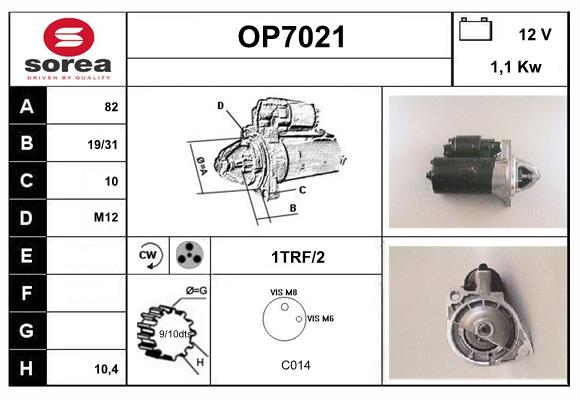 sorea
DRIVEN BY QUALITY

OP7021

12 V
1,1 Kw

| A | 82 |
|---|---|
| B | 19/31 |
| C | 10 |
| D | M12 |
| E | |
| F | |
| G | |
| H | 10,4 |

D
Ø=A
C
B

CW

1TRF/2

Ø=G
9/10dts
H

VIS M8
VIS M6
C014