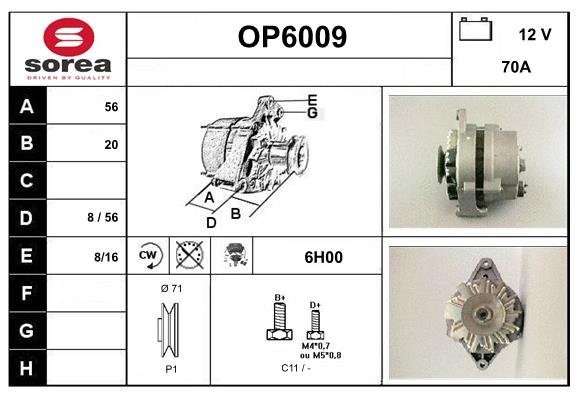 sorea
DRIVEN BY QUALITY

OP6009

12 V

70A

| A | 56 |
|---|---|
| B | 20 |
| C | |
| D | 8 / 56 |
| E | 8/16 |
| F | |
| G | |
| H | |

E
G
A
B
D

CW

6H00

Ø 71

P1

B+
D+
M4*0,7
ou M5*0,8

C11 / -