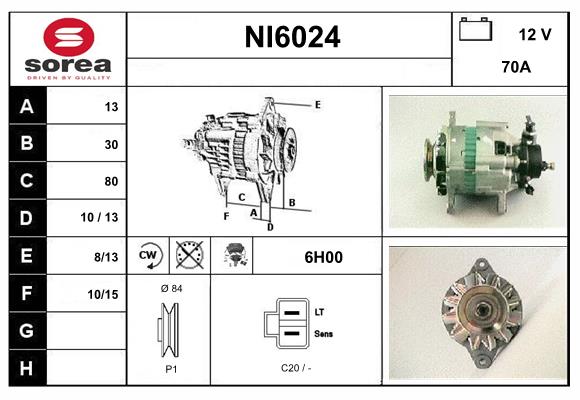 sorea
DRIVEN BY QUALITY

NI6024

12 V
70A

| A | 13 |
|---|---|
| B | 30 |
| C | 80 |
| D | 10 / 13 |
| E | 8/13 |
| F | 10/15 |
| G | |
| H | |

E
C
B
F
A
D

CW

6H00

Ø 84

P1

LT
Sens

C20 / -