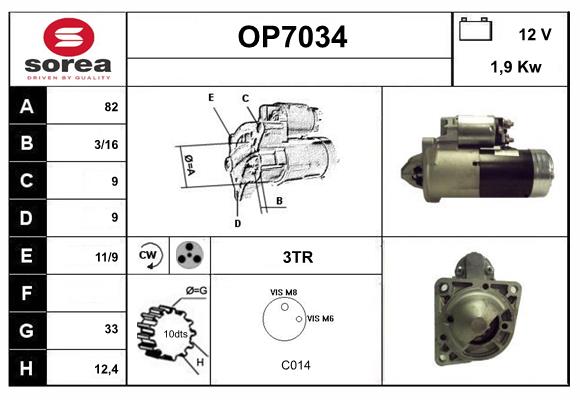 sorea
DRIVEN BY QUALITY

OP7034

12 V

1,9 Kw

| A | 82 |
|---|---|
| B | 3/16 |
| C | 9 |
| D | 9 |
| E | 11/9 |
| F | |
| G | 33 |
| H | 12,4 |

E
C
Ø=A
B
D

CW

3TR

Ø=G
10dts
H

VIS M8
VIS M6

C014