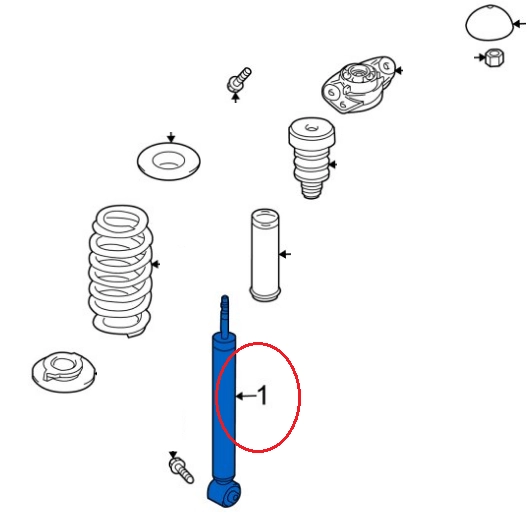 1