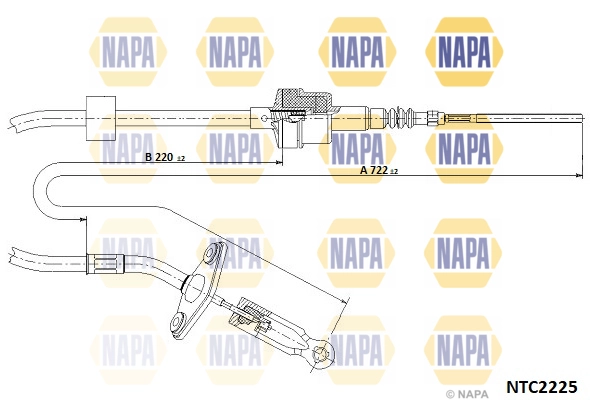 NAPA NAPA NAPA NAPA

NAPA NAPA NAPA NAPA

B 220 ±2

A 722 ±2

NAPA NAPA NAPA NAPA

NAPA NAPA NAPA NAPA

© NAPA

NTC2225