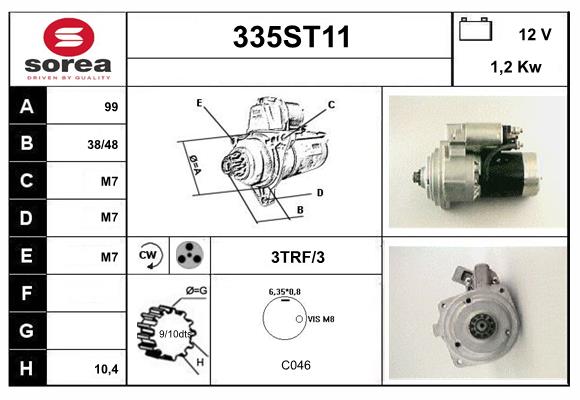 sorea
DRIVEN BY QUALITY

335ST11

12 V
1,2 Kw

| A | 99 |
|---|---|
| B | 38/48 |
| C | M7 |
| D | M7 |
| E | M7 |
| F | |
| G | |
| H | 10,4 |

E
C
Ø=A
D
B

CW

3TRF/3

Ø=G
9/10dts
H

6,35*0,8
VIS M8
C046