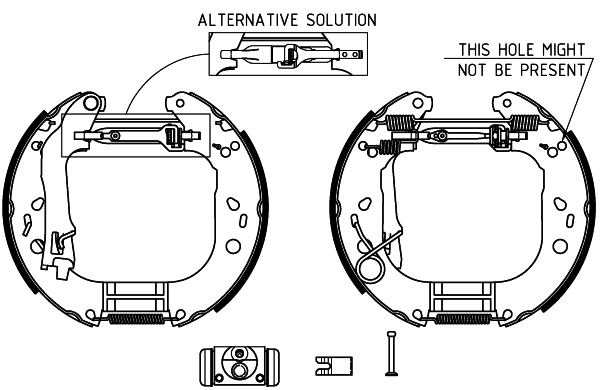 ALTERNATIVE SOLUTION

THIS HOLE MIGHT NOT BE PRESENT