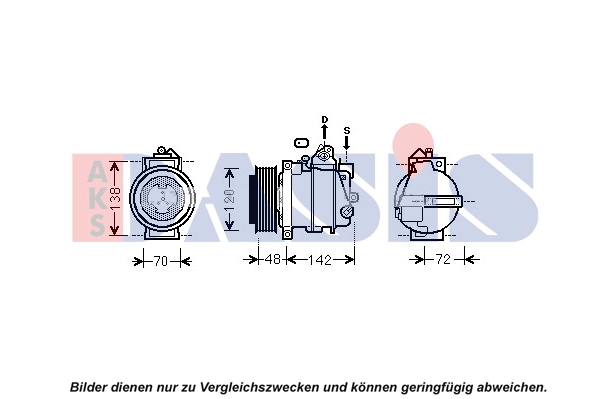 AKS DASIS

D
S

138
120

70
48
142
72

Bilder dienen nur zu Vergleichszwecken und können geringfügig abweichen.